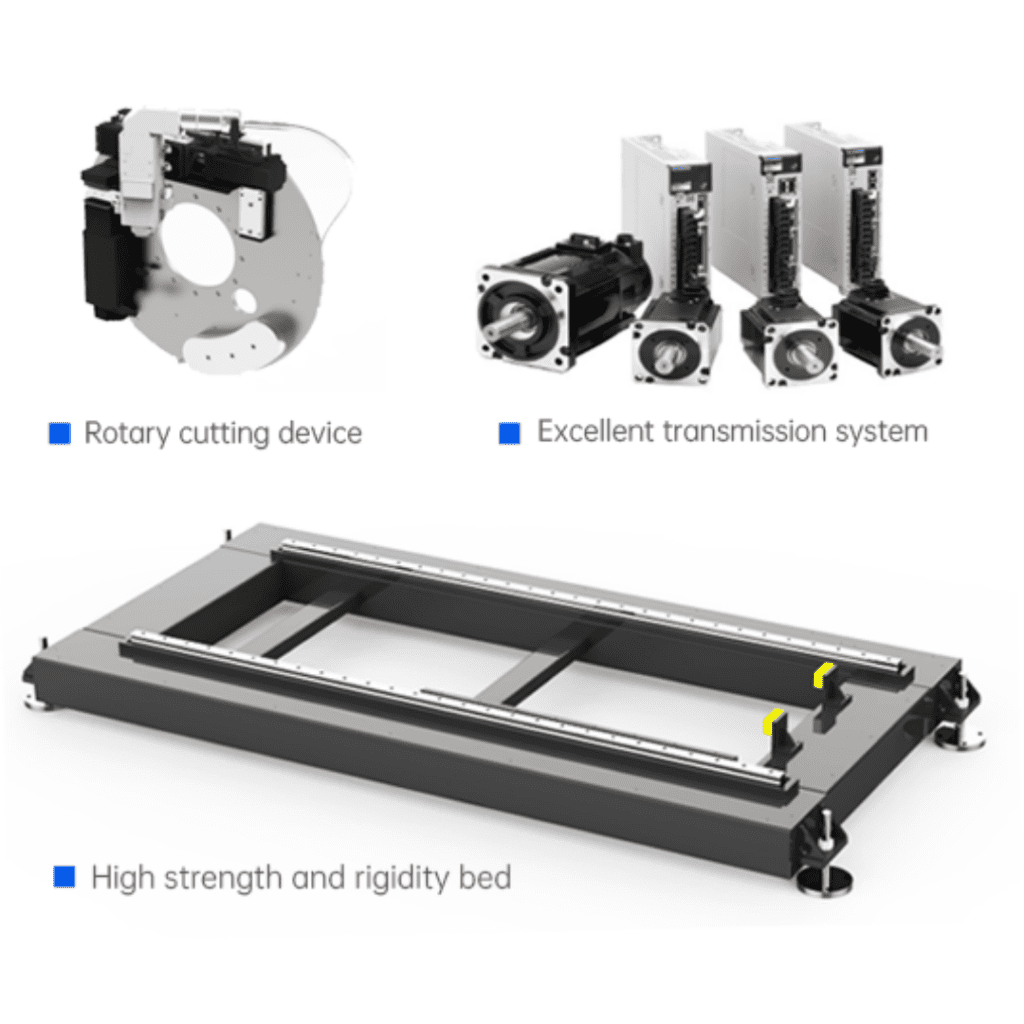 Rotary cutting device

Excellent transmission system

High strength and rigidity bed